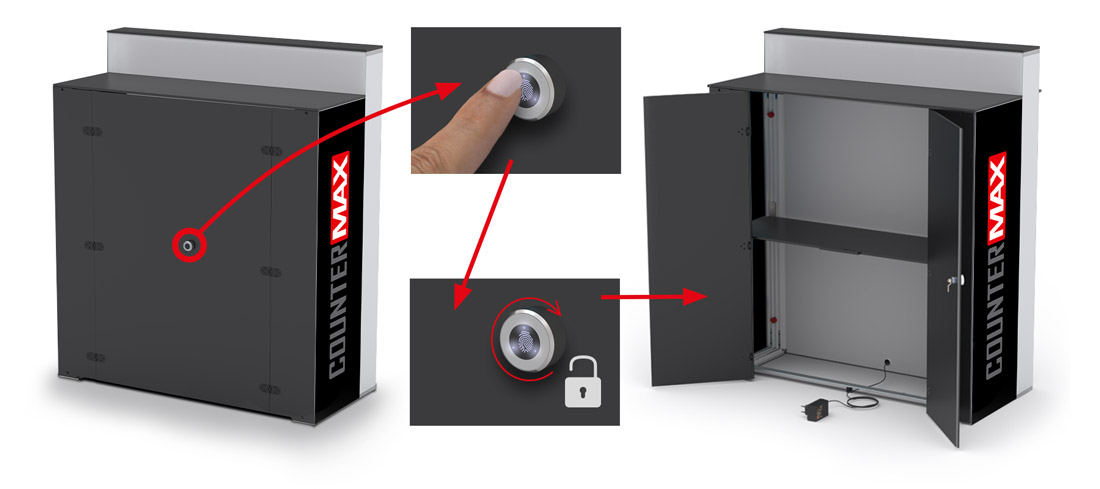 COUNTERMAX

COUNTERMAX